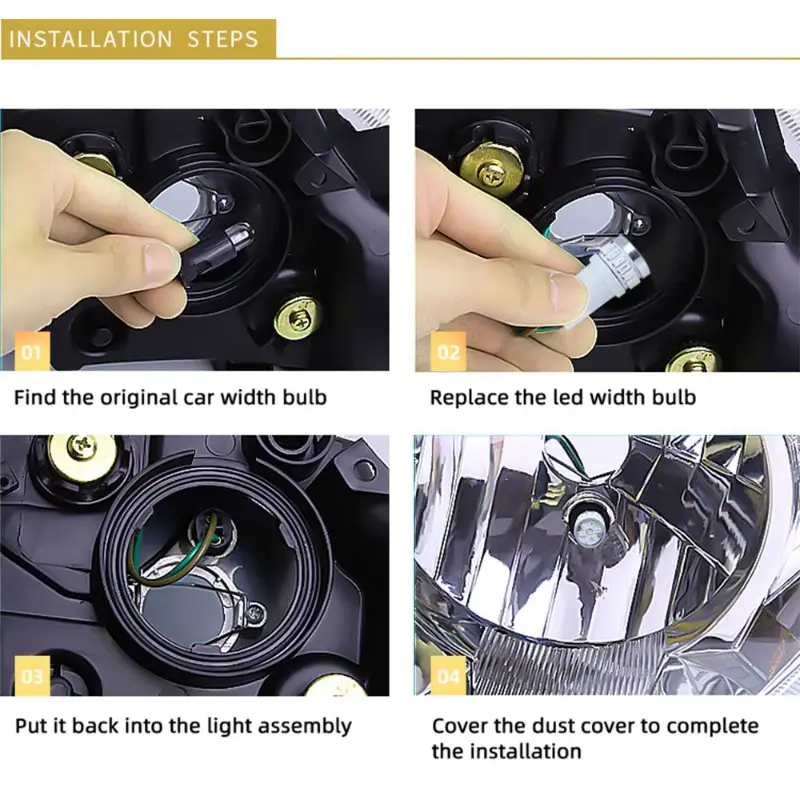 INSTALLATION STEPS

01

Find the original car width bulb

02

Replace the led width bulb

03

Put it back into the light assembly

04

Cover the dust cover to complete the installation