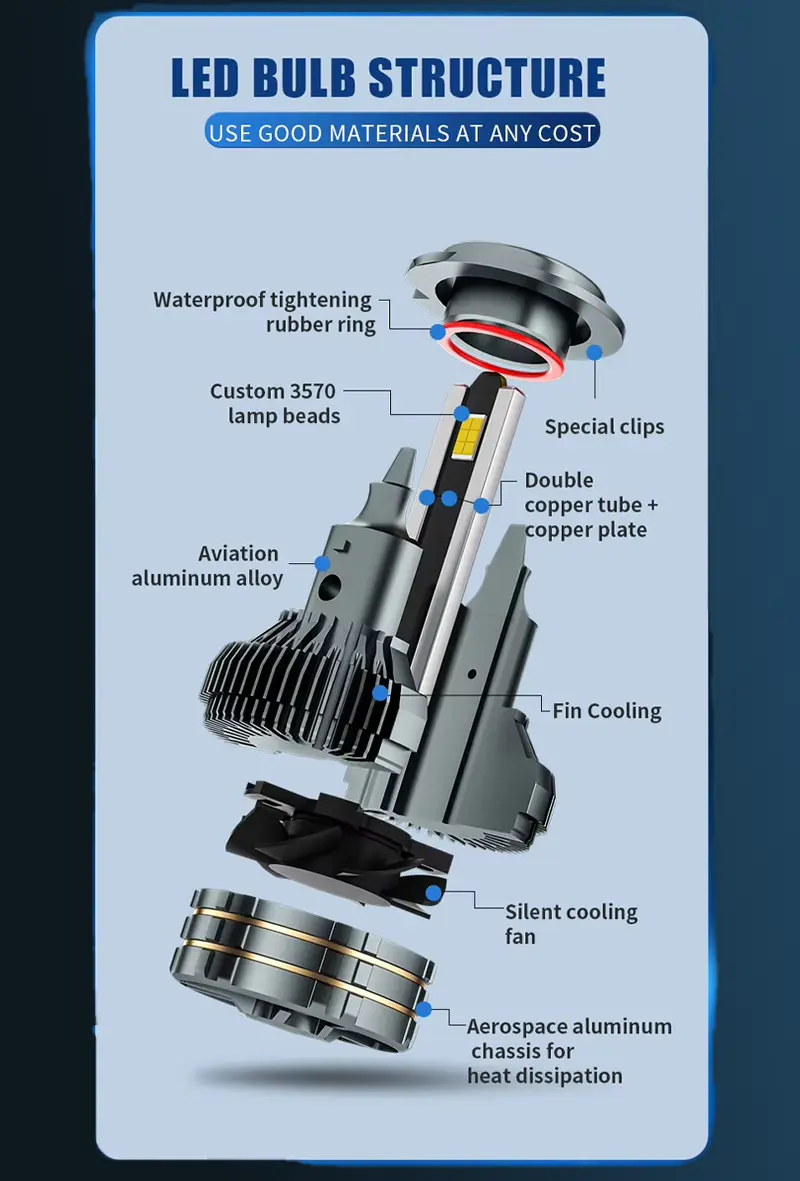 LED BULB STRUCTURE

USE GOOD MATERIALS AT ANY COST

Waterproof tightening rubber ring

Custom 3570 lamp beads

Special clips

Double copper tube + copper plate

Aviation aluminum alloy

Fin Cooling

Silent cooling fan

Aerospace aluminum chassis for heat dissipation